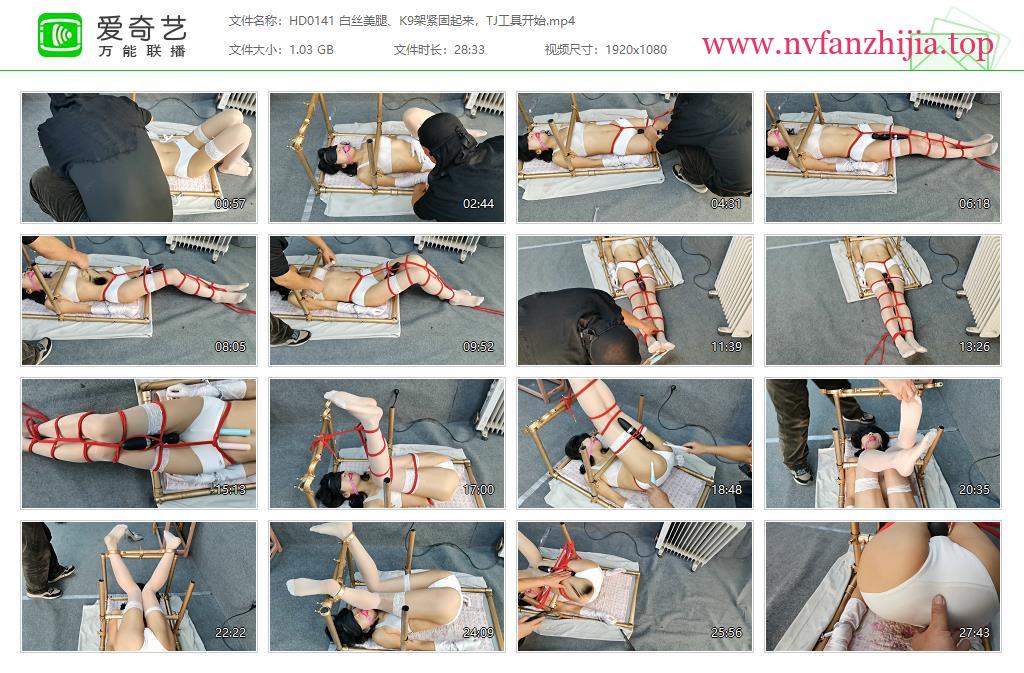 爱奇艺
万能联播

文件名称：HD0141 白丝美腿、K9架紧固起来，TJ工具开始.mp4
文件大小：1.03 GB
文件时长：28:33
视频尺寸：1920x1080

www.nvfanzhijia.top

00:57
02:44
04:31
06:18
08:05
09:52
11:39
13:26
15:13
17:00
18:48
20:35
22:22
24:09
25:56
27:43