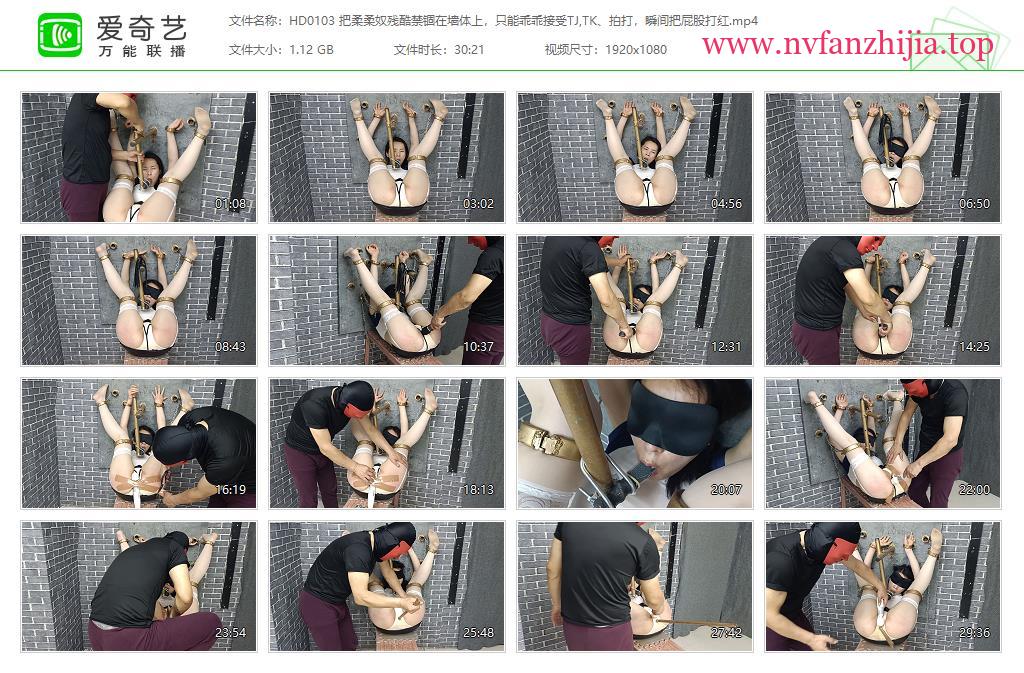 爱奇艺
万能联播

文件名称：HD0103 把柔柔奴残酷禁锢在墙体上，只能乖乖接受TJ,TK、拍打，瞬间把屁股打红.mp4
文件大小：1.12 GB
文件时长：30:21
视频尺寸：1920x1080

www.nvfanzhijia.top

01:08
03:02
04:56
06:50
08:43
10:37
12:31
14:25
16:19
18:13
20:07
22:00
23:54
25:48
27:42
29:36